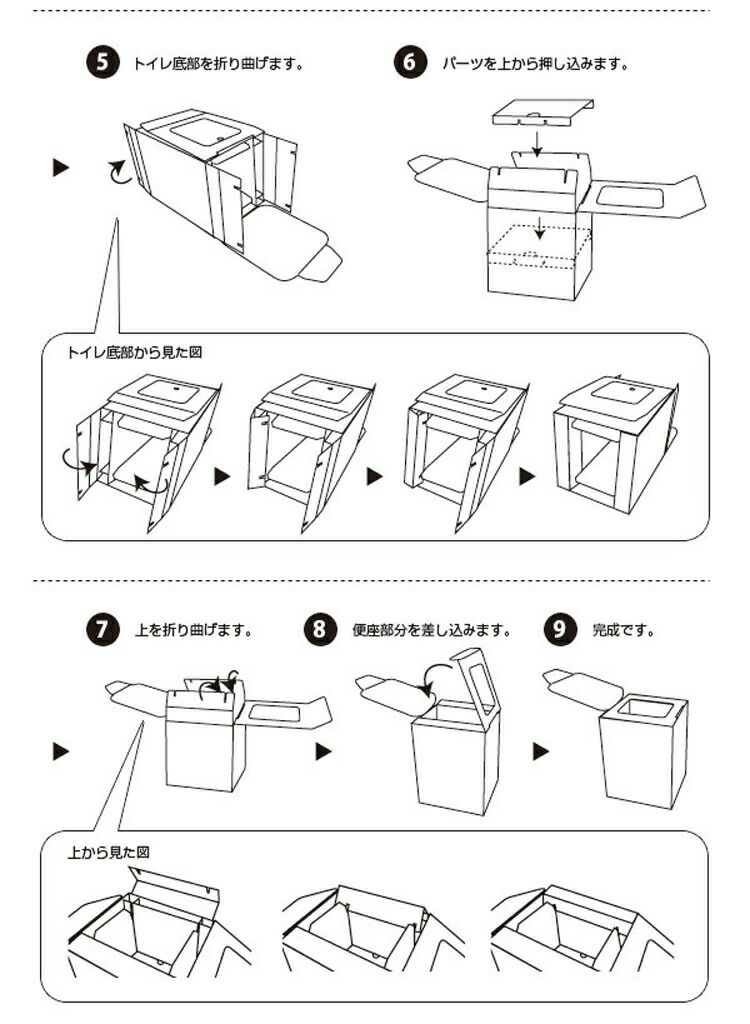 5 トイレ底部を折り曲げます。

6 パーツを上から押し込みます。

トイレ底部から見た図

7 上を折り曲げます。

8 便座部分を差し込みます。

9 完成です。

上から見た図