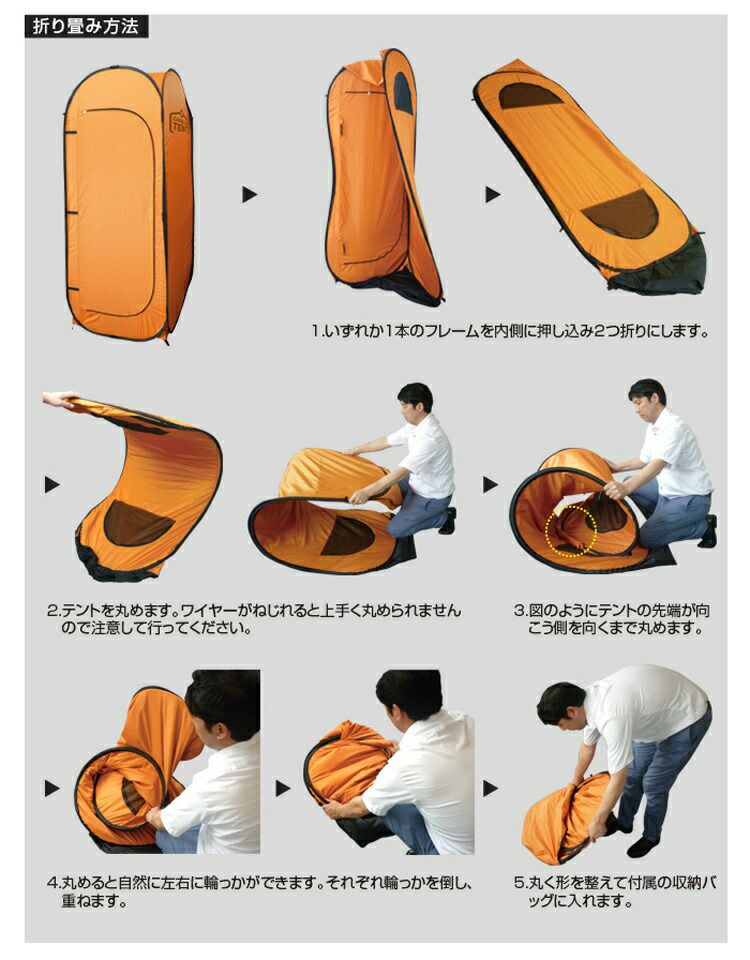 折り畳み方法

1.いずれか1本のフレームを内側に押し込み2つ折りにします。

2.テントを丸めます。ワイヤーがねじれると上手く丸められませんので注意して行ってください。

3.図のようにテントの先端が向こう側を向くまで丸めます。

4.丸めると自然に左右に輪っかができます。それぞれ輪っかを倒し、重ねます。

5.丸く形を整えて付属の収納バッグに入れます。