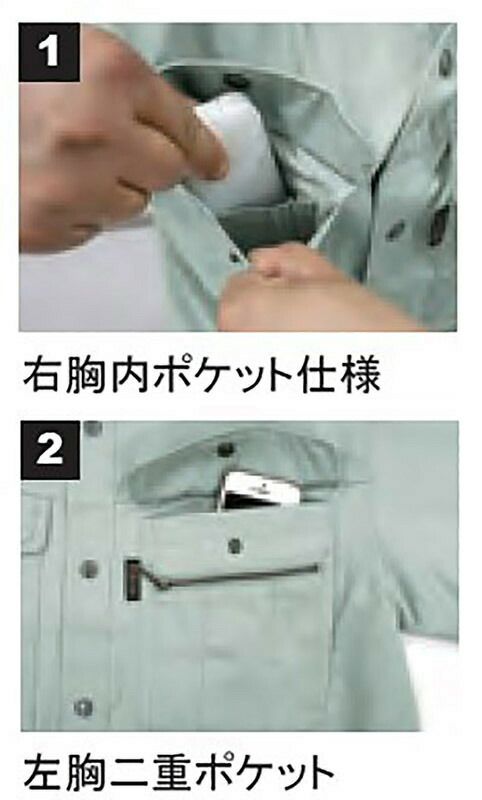 1

右胸内ポケット仕様

2

左胸二重ポケット