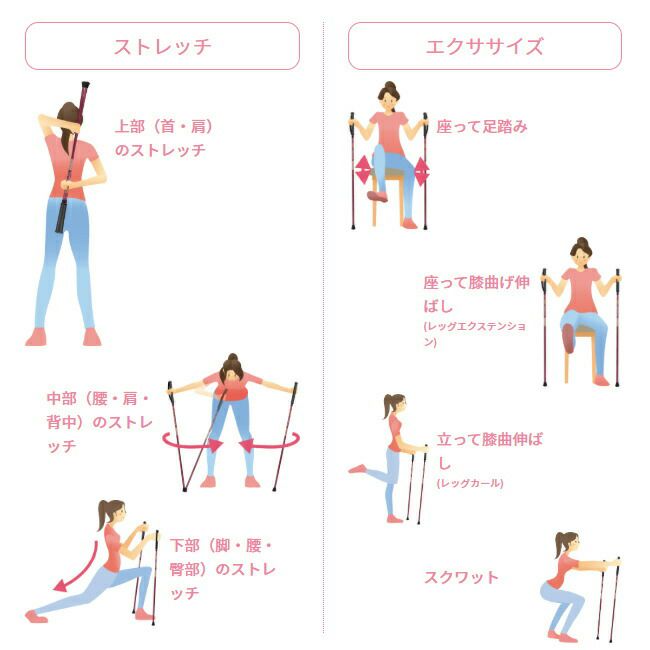 ストレッチ

上部（首・肩）のストレッチ

中部（腰・肩・背中）のストレッチ

下部（脚・腰・臀部）のストレッチ

エクササイズ

座って足踏み

座って膝曲げ伸ばし
(レッグエクステンション)

立って膝曲伸ばし
(レッグカール)

スクワット