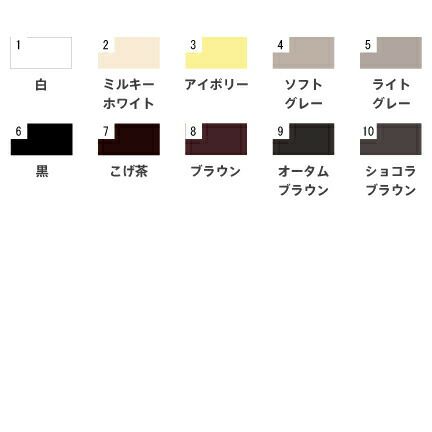 1
白

2
ミルキーホワイト

3
アイボリー

4
ソフトグレー

5
ライトグレー

6
黒

7
こげ茶

8
ブラウン

9
オータムブラウン

10
ショコラブラウン