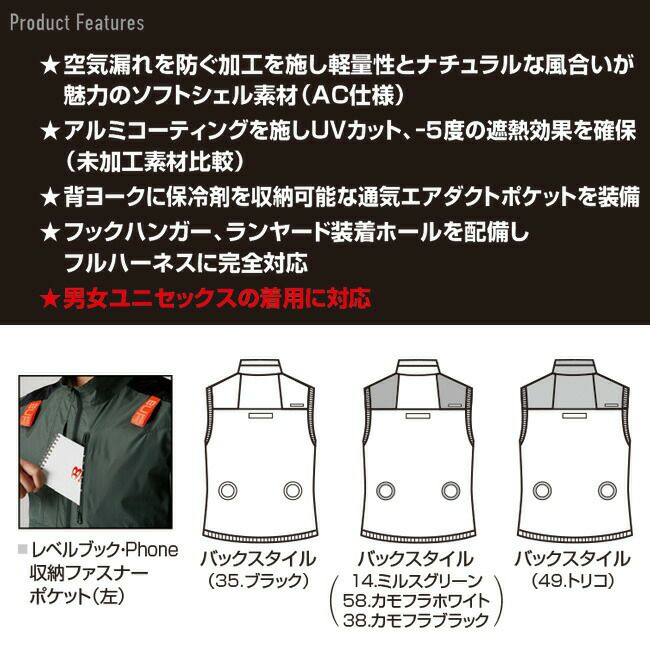 Product Features

★空気漏れを防ぐ加工を施し軽量性とナチュラルな風合いが魅力のソフトシェル素材（AC仕様）

★アルミコーティングを施しUVカット、-5度の遮熱効果を確保（未加工素材比較）

★背ヨークに保冷剤を収納可能な通気エアダクトポケットを装備

★フックハンガー、ランヤード装着ホールを配備しフルハーネスに完全対応

★男女ユニセックスの着用に対応

■レベルブック・Phone収納ファスナーポケット（左）

バックスタイル
（35.ブラック）

バックスタイル
（14.ミルスグリーン
58.カモフラホワイト
38.カモフラブラック）

バックスタイル
（49.トリコ）