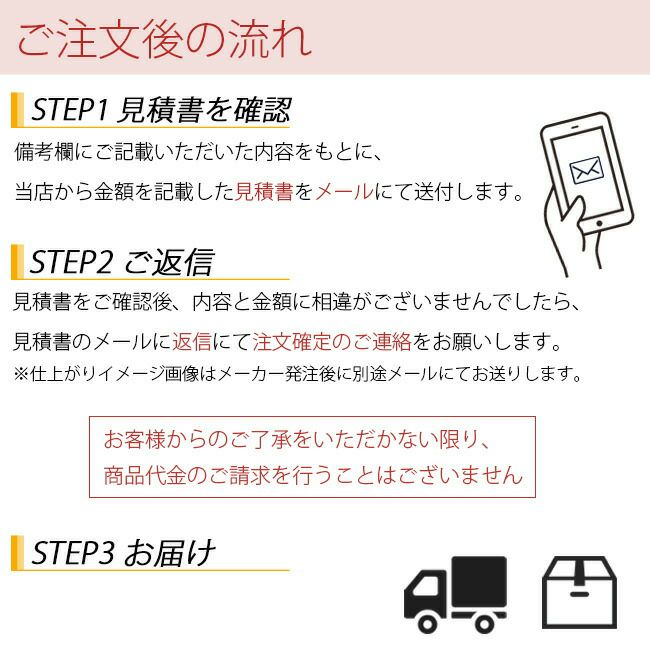 ご注文後の流れ

STEP1 見積書を確認

備考欄にご記載いただいた内容をもとに、

当店から金額を記載した見積書をメールにて送付します。

STEP2 ご返信

見積書をご確認後、内容と金額に相違がございませんでしたら、

見積書のメールに返信にて注文確定のご連絡をお願いします。

※仕上がりイメージ画像はメーカー発注後に別途メールにてお送りします。

お客様からのご了承をいただかない限り、
商品代金のご請求を行うことはございません

STEP3 お届け