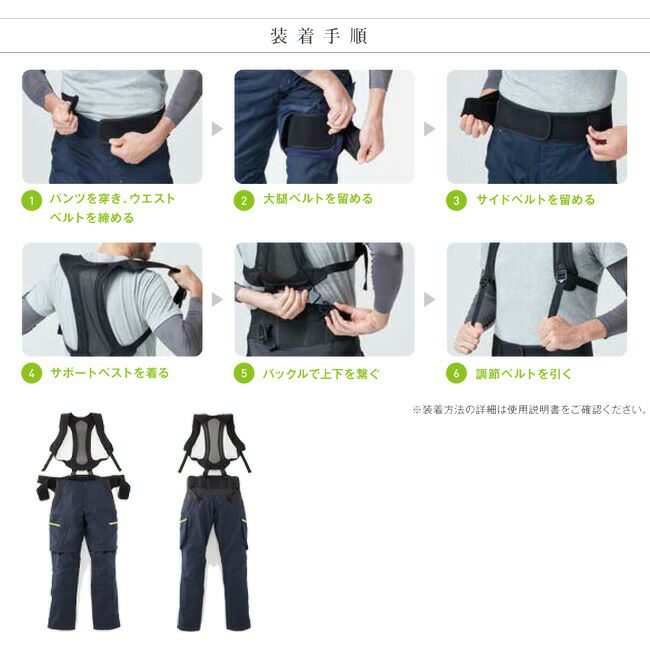 装着手順

1 パンツを穿き、ウエストベルトを締める

2 大腿ベルトを留める

3 サイドベルトを留める

4 サポートベストを着る

5 バックルで上下を繋ぐ

6 調節ベルトを引く

※装着方法の詳細は使用説明書をご確認ください。