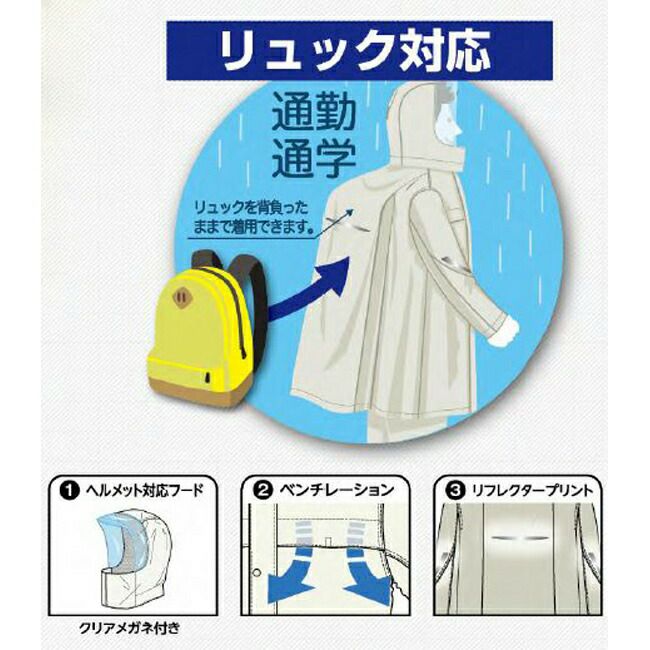 リュック対応

通勤
通学

リュックを背負ったままで着用できます。

❶ ヘルメット対応フード

クリアメガネ付き

❷ ベンチレーション

❸ リフレクタープリント