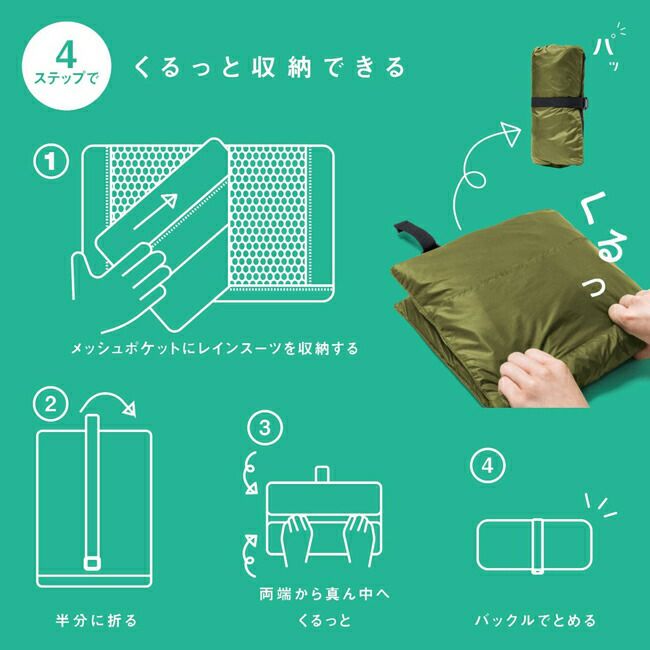 4
ステップで

くるっと収納できる

パッ

くるっ

1

メッシュポケットにレインスーツを収納する

2

半分に折る

3

両端から真ん中へ
くるっと

4

バックルでとめる