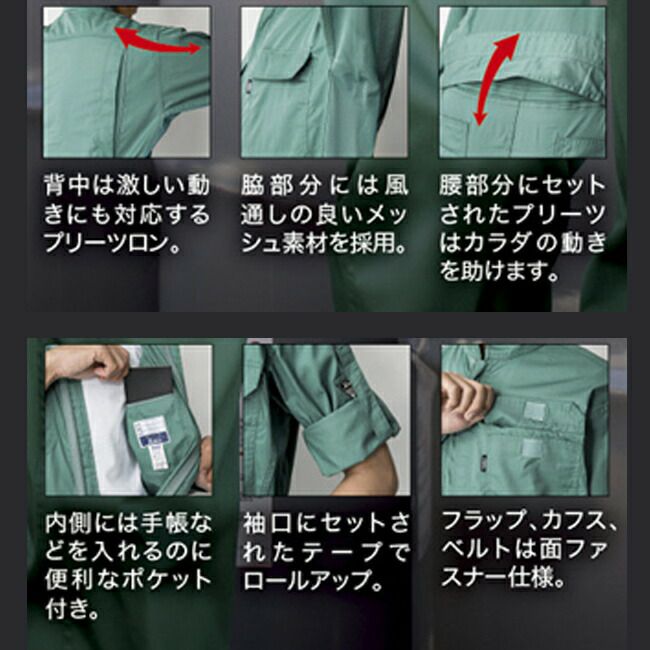 背中は激しい動きにも対応するプリーツロン。

脇部分には風通しの良いメッシュ素材を採用。

腰部分にセットされたプリーツはカラダの動きを助けます。

内側には手帳などを入れるのに便利なポケット付き。

袖口にセットされたテープでロールアップ。

フラップ、カフス、ベルトは面ファスナー仕様。