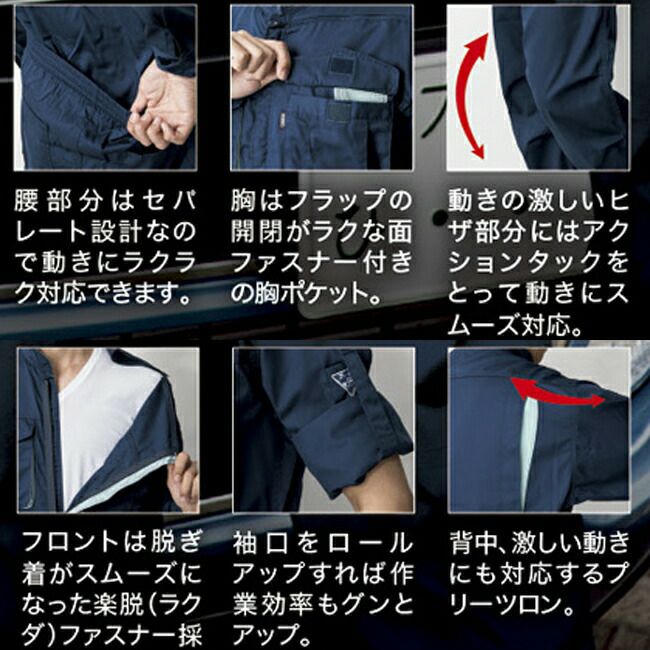 腰部分はセパレート設計なので動きにラクラク対応できます。

胸はフラップの開閉がラクな面ファスナー付きの胸ポケット。

動きの激しいヒザ部分にはアクションタックをとって動きにスムーズ対応。

フロントは脱ぎ着がスムーズになった楽脱(ラクダ)ファスナー採

袖口をロールアップすれば作業効率もグンとアップ。

背中、激しい動きにも対応するプリーツロン。