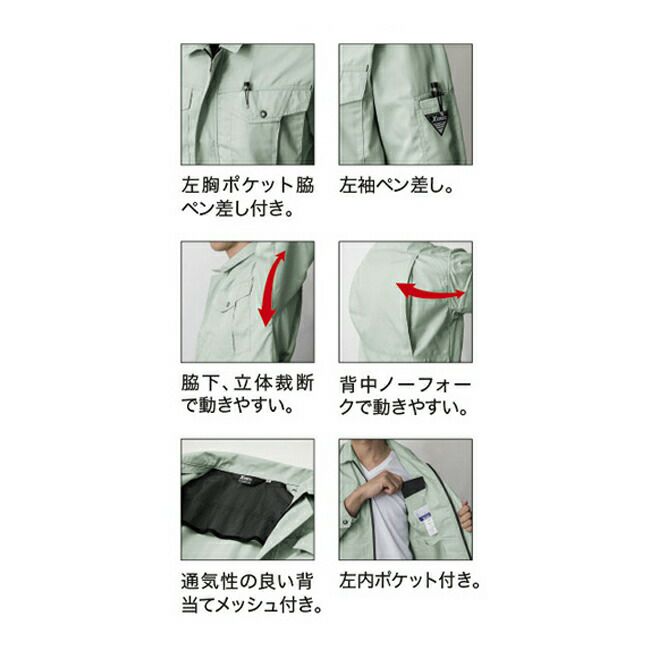 左胸ポケット脇ペン差し付き。

左袖ペン差し。

脇下、立体裁断で動きやすい。

背中ノーフォークで動きやすい。

通気性の良い背当てメッシュ付き。

左内ポケット付き。