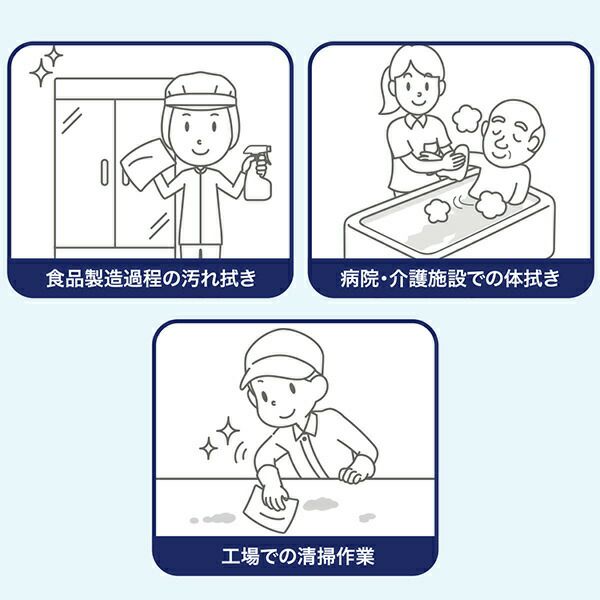 食品製造過程の汚れ拭き

病院・介護施設での体拭き

工場での清掃作業