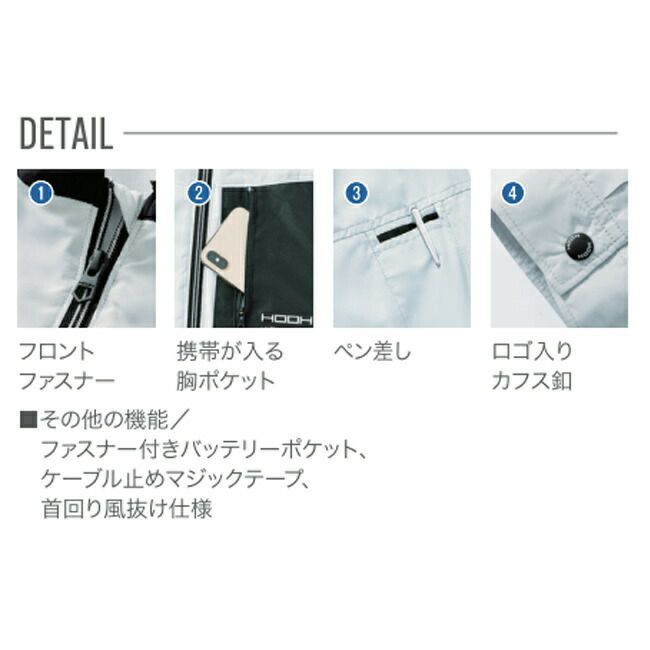 DETAIL

1

フロント
ファスナー

2

HOOH

携帯が入る
胸ポケット

3

ペン差し

4

ロゴ入り
カフス釦

■その他の機能／
ファスナー付きバッテリーポケット、
ケーブル止めマジックテープ、
首回り風抜け仕様