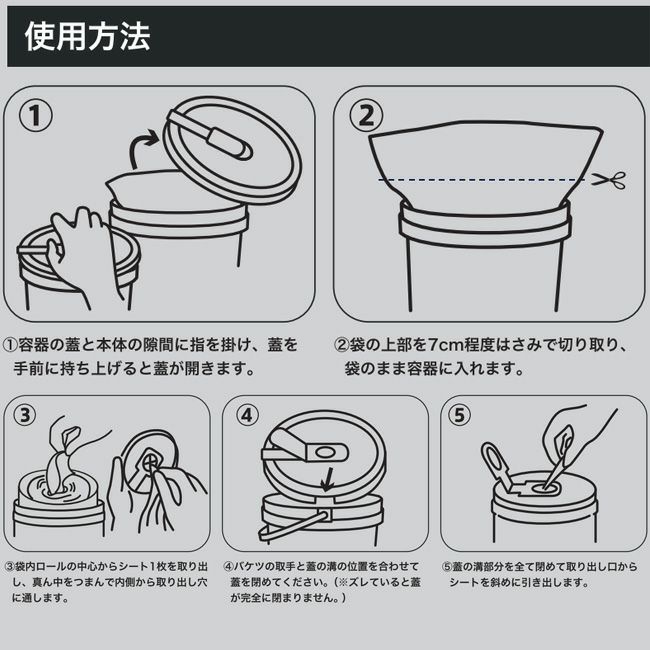 使用方法

①

②

①容器の蓋と本体の隙間に指を掛け、蓋を手前に持ち上げると蓋が開きます。

②袋の上部を7cm程度はさみで切り取り、袋のまま容器に入れます。

③

④

⑤

③袋内ロールの中心からシート1枚を取り出し、真ん中をつまんで内側から取り出し穴に通します。

④バケツの取手と蓋の溝の位置を合わせて蓋を閉めてください。(※ズレていると蓋が完全に閉まりません。)

⑤蓋の溝部分を全て閉めて取り出し口からシートを斜めに引き出します。