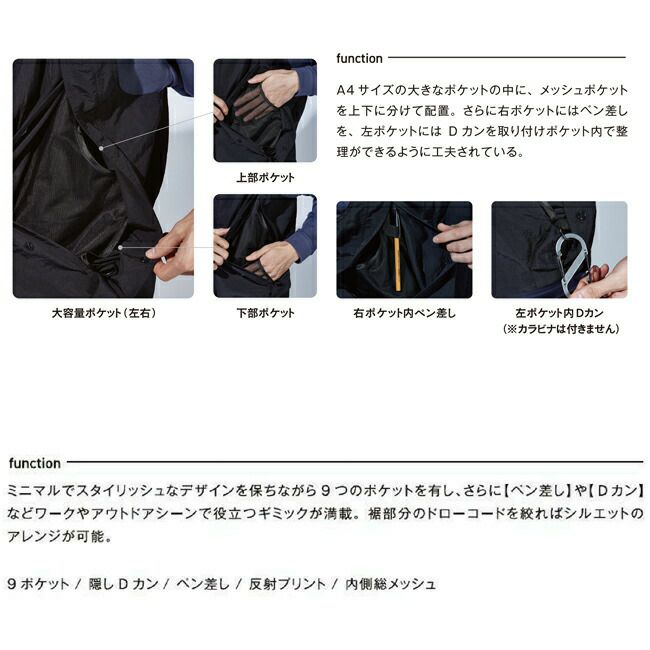 function

A4 サイズの大きなポケットの中に、メッシュポケットを上下に分けて配置。さらに右ポケットにはペン差しを、左ポケットには D カンを取り付けポケット内で整理ができるように工夫されている。

上部ポケット

大容量ポケット（左右）

下部ポケット

右ポケット内ペン差し

左ポケット内Dカン
（※カラビナは付きません）

function

ミニマルでスタイリッシュなデザインを保ちながら 9 つのポケットを有し、さらに【ペン差し】や【 D カン】などワークやアウトドアシーンで役立つギミックが満載。裾部分のドローコードを絞ればシルエットのアレンジが可能。

9 ポケット / 隠し D カン / ペン差し / 反射プリント / 内側総メッシュ