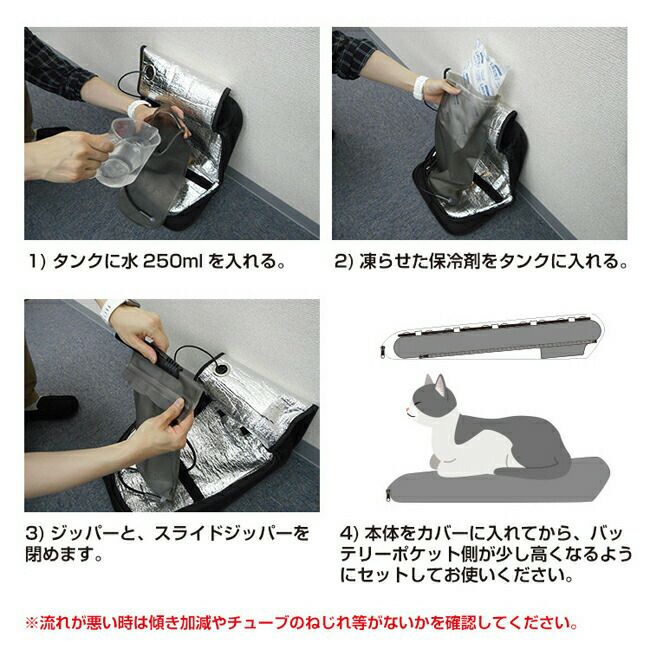 1) タンクに水 250ml を入れる。

2) 凍らせた保冷剤をタンクに入れる。

3) ジッパーと、スライドジッパーを閉めます。

4) 本体をカバーに入れてから、バッテリーポケット側が少し高くなるようにセットしてお使いください。

※流れが悪い時は傾き加減やチューブのねじれ等がないかを確認してください。