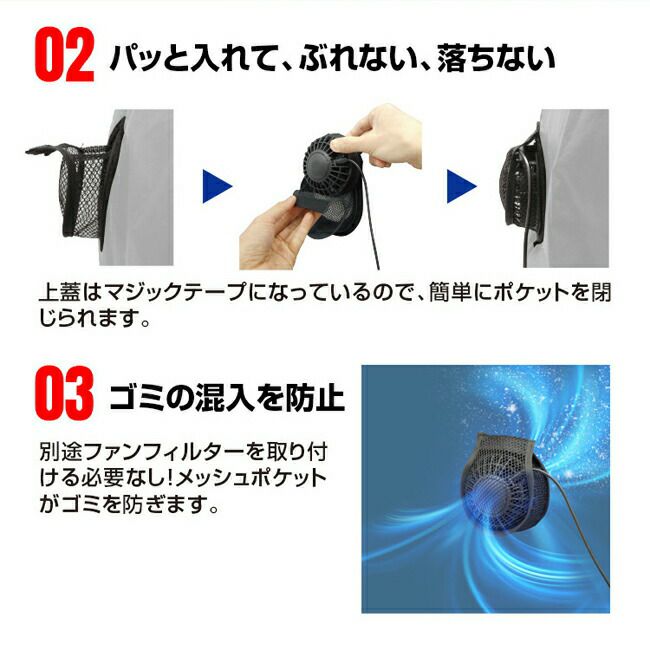 02 パッと入れて、ぶれない、落ちない

上蓋はマジックテープになっているので、簡単にポケットを閉じられます。

03 ゴミの混入を防止

別途ファンフィルターを取り付ける必要なし!メッシュポケットがゴミを防ぎます。