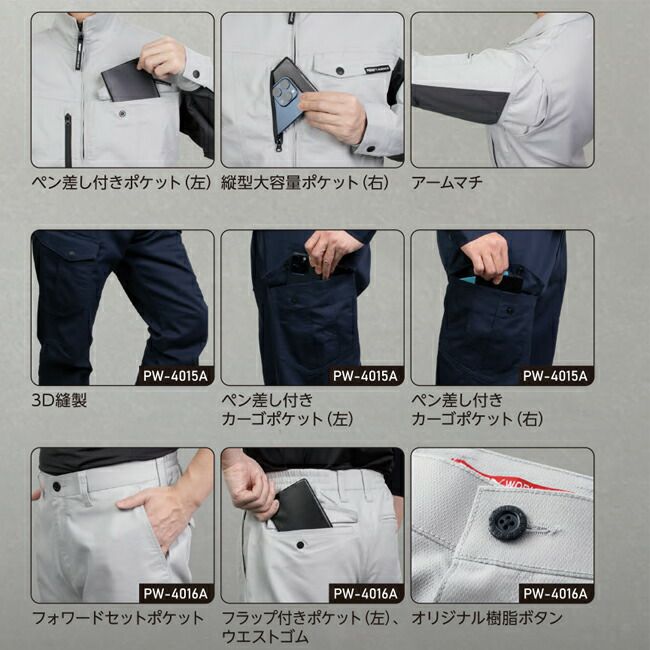 ペン差し付きポケット（左）

縦型大容量ポケット（右）

アームマチ

PW-4015A

3D縫製

PW-4015A

ペン差し付き
カーゴポケット（左）

PW-4015A

ペン差し付き
カーゴポケット（右）

PW-4016A

フォワードセットポケット

PW-4016A

フラップ付きポケット（左）、
ウエストゴム

PW-4016A

オリジナル樹脂ボタン