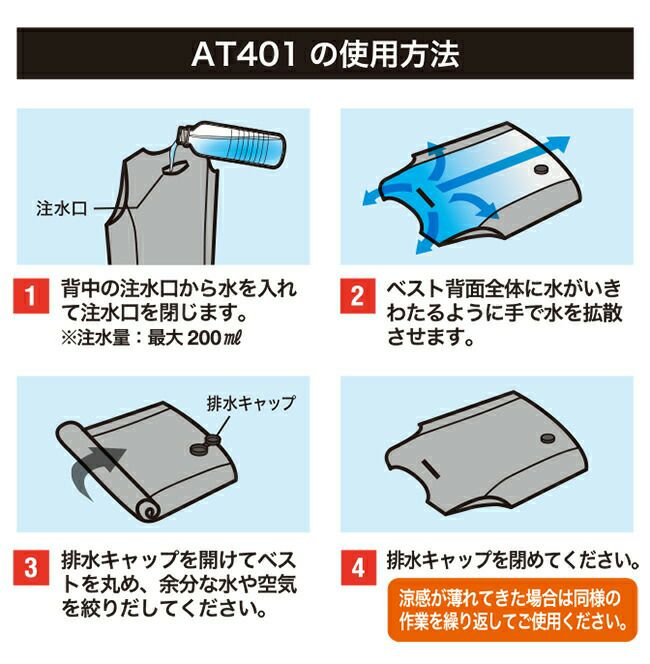 AT401 の使用方法

注水口

1 背中の注水口から水を入れて注水口を閉じます。
※注水量：最大 200㎖

2 ベスト背面全体に水がいきわたるように手で水を拡散させます。

排水キャップ

3 排水キャップを開けてベストを丸め、余分な水や空気を絞りだしてください。

4 排水キャップを閉めてください。

涼感が薄れてきた場合は同様の作業を繰り返してご使用ください。