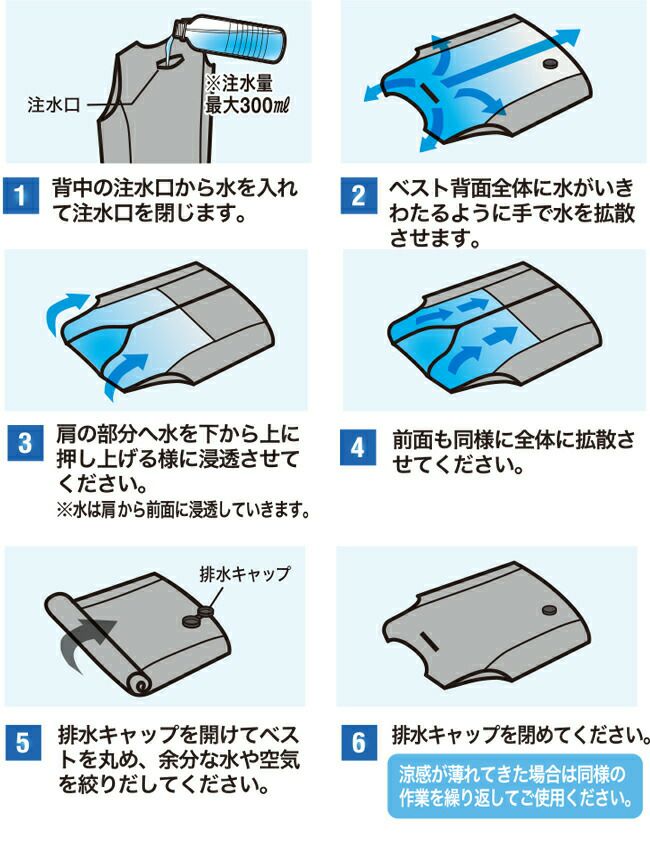 注水口

※注水量
最大300㎖

1 背中の注水口から水を入れて注水口を閉じます。

2 ベスト背面全体に水がいきわたるように手で水を拡散させます。

3 肩の部分へ水を下から上に押し上げる様に浸透させてください。
※水は肩から前面に浸透していきます。

4 前面も同様に全体に拡散させてください。

排水キャップ

5 排水キャップを開けてベストを丸め、余分な水や空気を絞りだしてください。

6 排水キャップを閉めてください。

涼感が薄れてきた場合は同様の作業を繰り返してご使用ください。