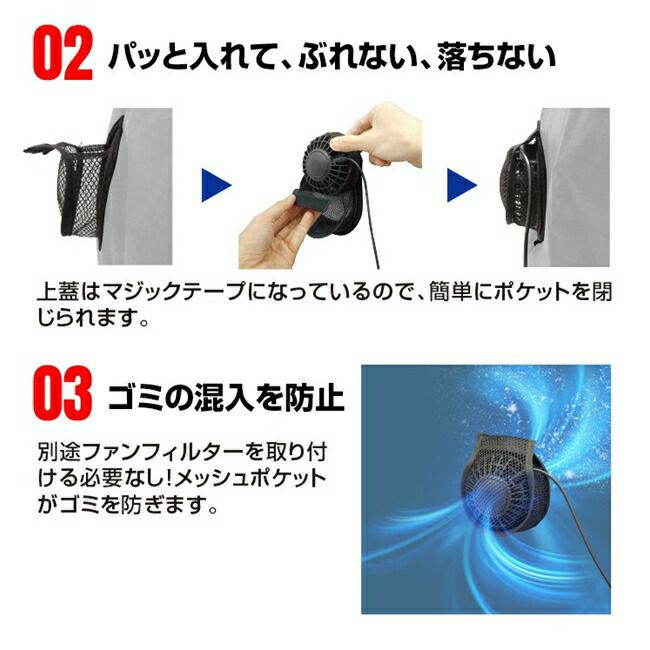 02 パッと入れて、ぶれない、落ちない

上蓋はマジックテープになっているので、簡単にポケットを閉じられます。

03 ゴミの混入を防止

別途ファンフィルターを取り付ける必要なし!メッシュポケットがゴミを防ぎます。