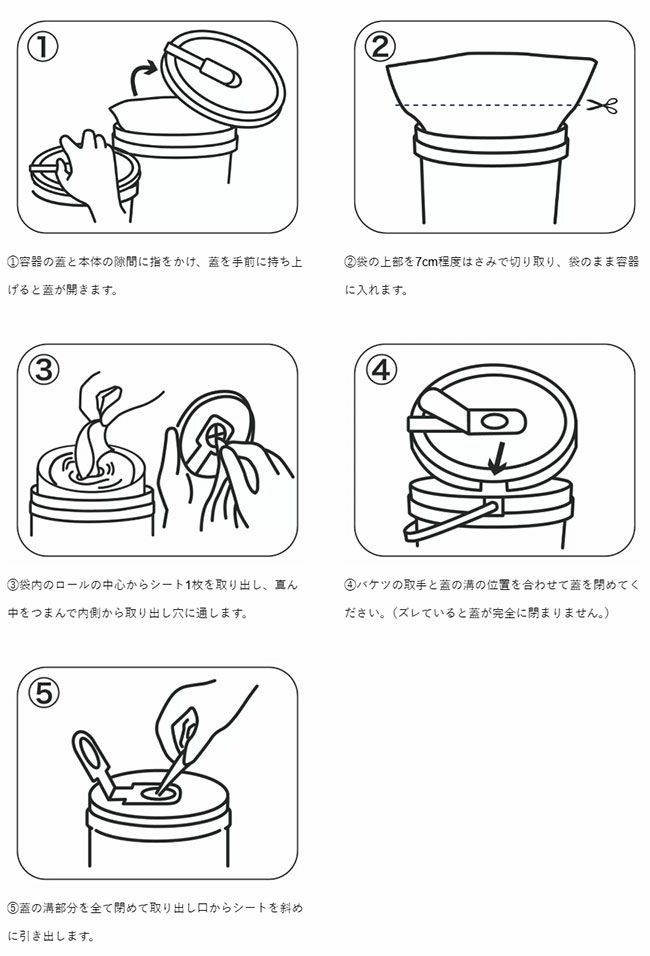 ①

①容器の蓋と本体の隙間に指をかけ、蓋を手前に持ち上げると蓋が開きます。

②

②袋の上部を7cm程度はさみで切り取り、袋のまま容器に入れます。

③

③袋内のロールの中心からシート1枚を取り出し、真ん中をつまんで内側から取り出し穴に通します。

④

④バケツの取手と蓋の溝の位置を合わせて蓋を閉めてください。（ズレていると蓋が完全に閉まりません。）

⑤

⑤蓋の溝部分を全て閉めて取り出し口からシートを斜めに引き出します。