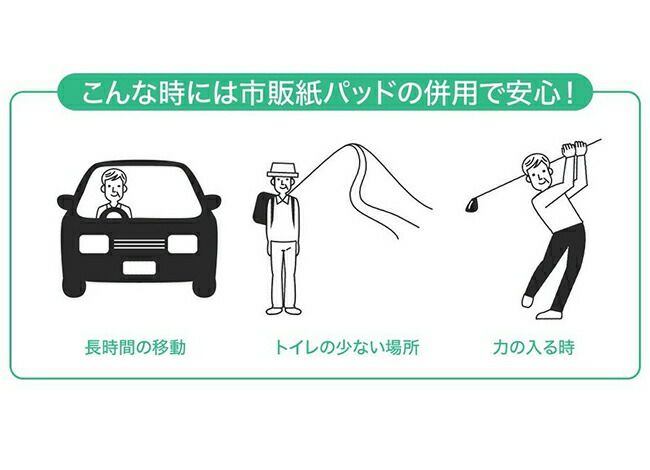 こんな時には市販紙パッドの併用で安心！

長時間の移動

トイレの少ない場所

力の入る時